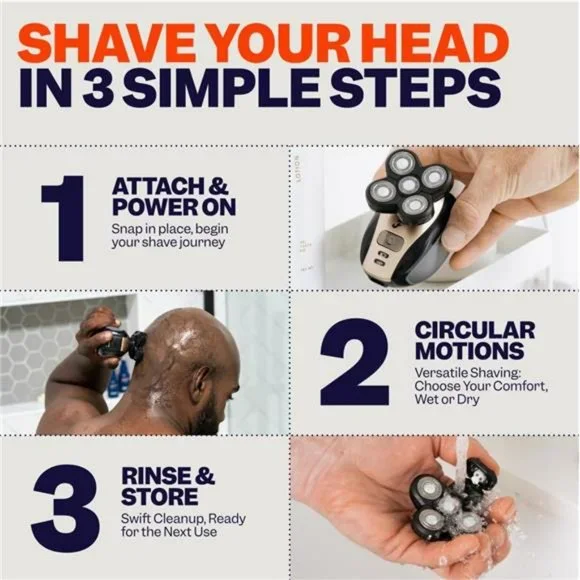 SHAVE YOUR HEAD
IN 3 SIMPLE STEPS

1
ATTACH & POWER ON
Snap in place, begin your shave journey

LOTION

2
CIRCULAR MOTIONS
Versatile Shaving: Choose Your Comfort, Wet or Dry

3
RINSE & STORE
Swift Cleanup, Ready for the Next Use